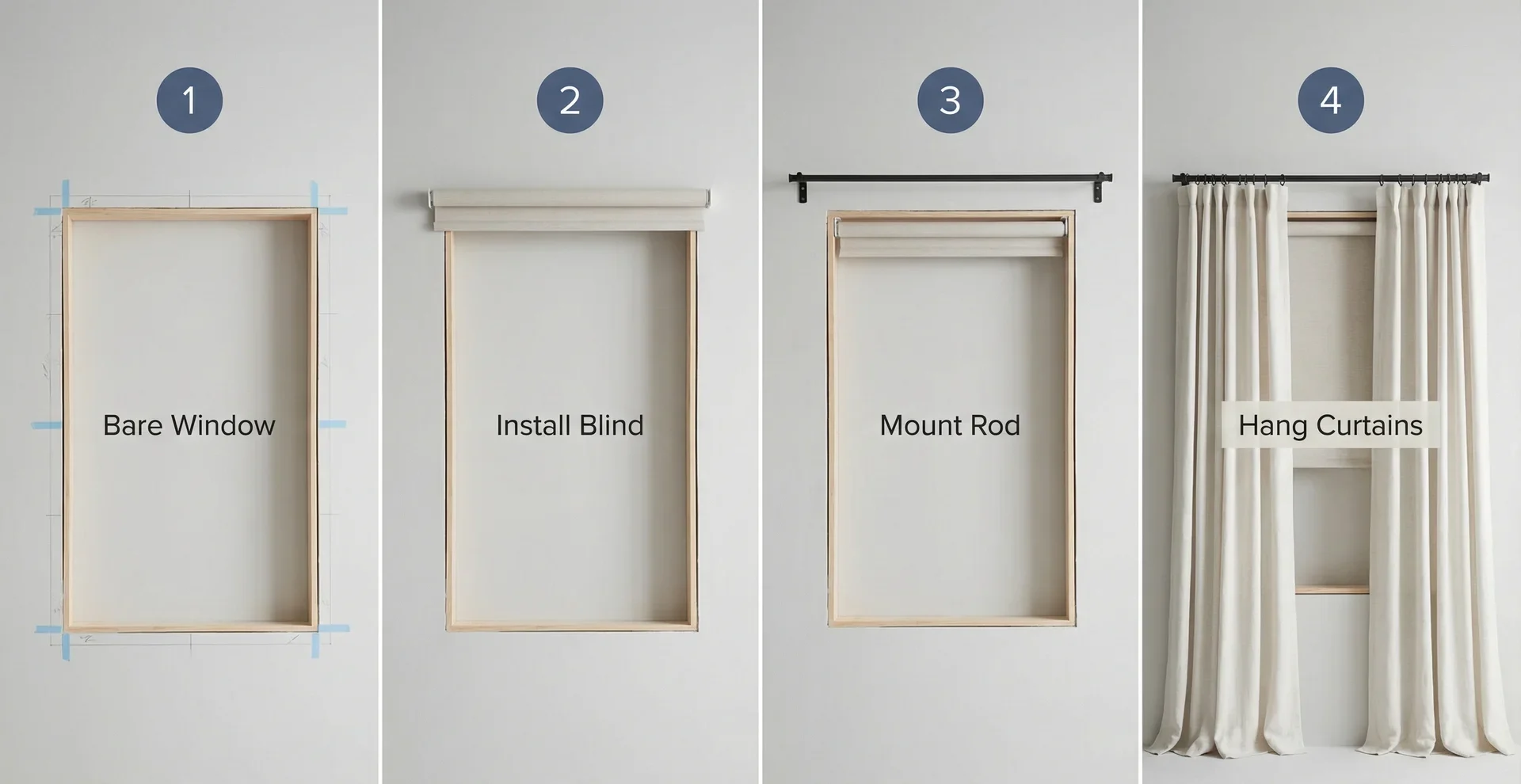 1

Bare Window

2

Install Blind

3

Mount Rod

4

Hang Curtains