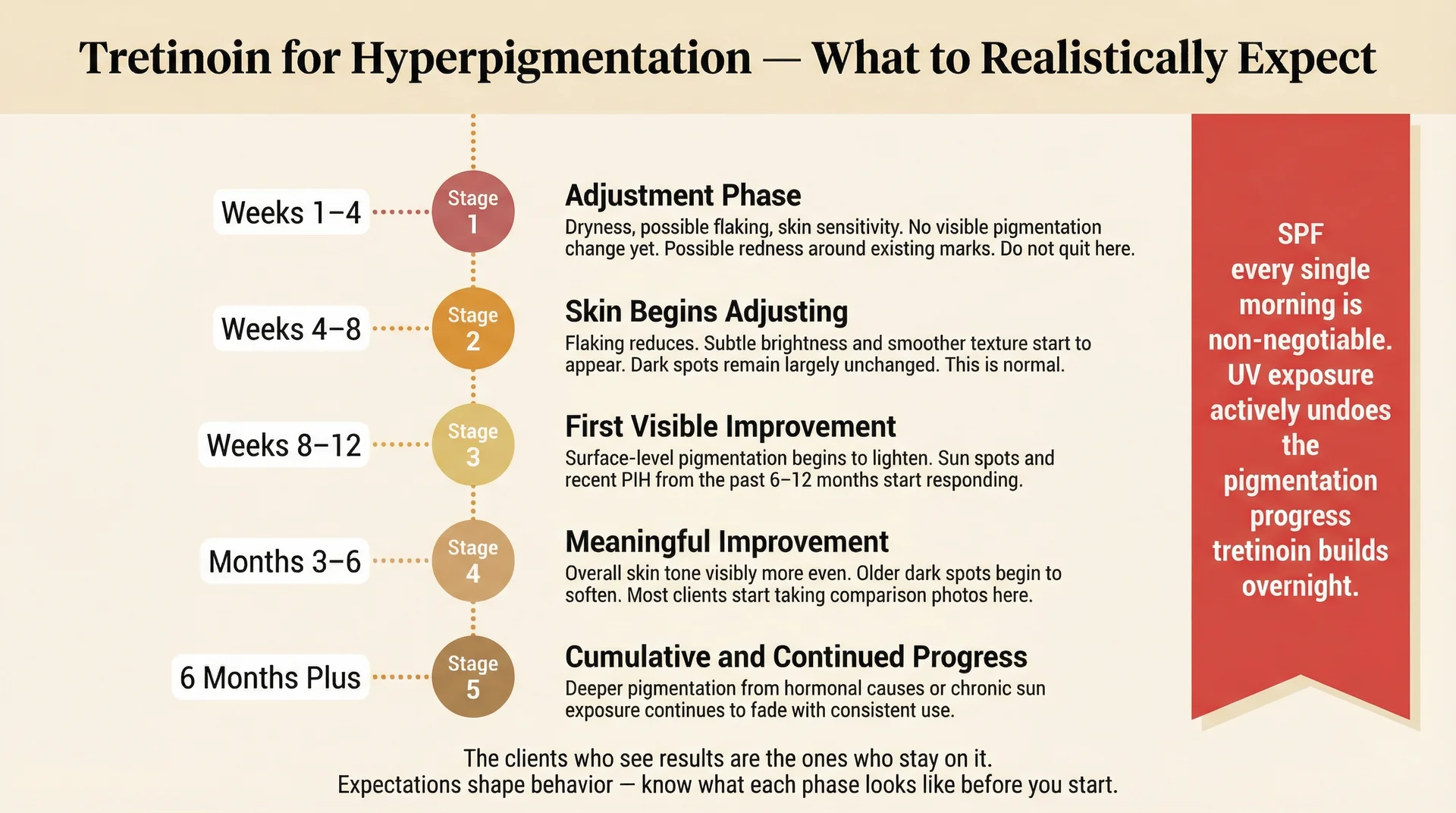 Tretinoin for Hyperpigmentation — What to Realistically Expect

Weeks 1–4

Stage 1

Adjustment Phase

Dryness, possible flaking, skin sensitivity. No visible pigmentation change yet. Possible redness around existing marks. Do not quit here.

Weeks 4–8

Stage 2

Skin Begins Adjusting

Flaking reduces. Subtle brightness and smoother texture start to appear. Dark spots remain largely unchanged. This is normal.

Weeks 8–12

Stage 3

First Visible Improvement

Surface-level pigmentation begins to lighten. Sun spots and recent PIH from the past 6–12 months start responding.

Months 3–6

Stage 4

Meaningful Improvement

Overall skin tone visibly more even. Older dark spots begin to soften. Most clients start taking comparison photos here.

6 Months Plus

Stage 5

Cumulative and Continued Progress

Deeper pigmentation from hormonal causes or chronic sun exposure continues to fade with consistent use.

SPF every single morning is non-negotiable. UV exposure actively undoes the pigmentation progress tretinoin builds overnight.

The clients who see results are the ones who stay on it.
Expectations shape behavior — know what each phase looks like before you start.