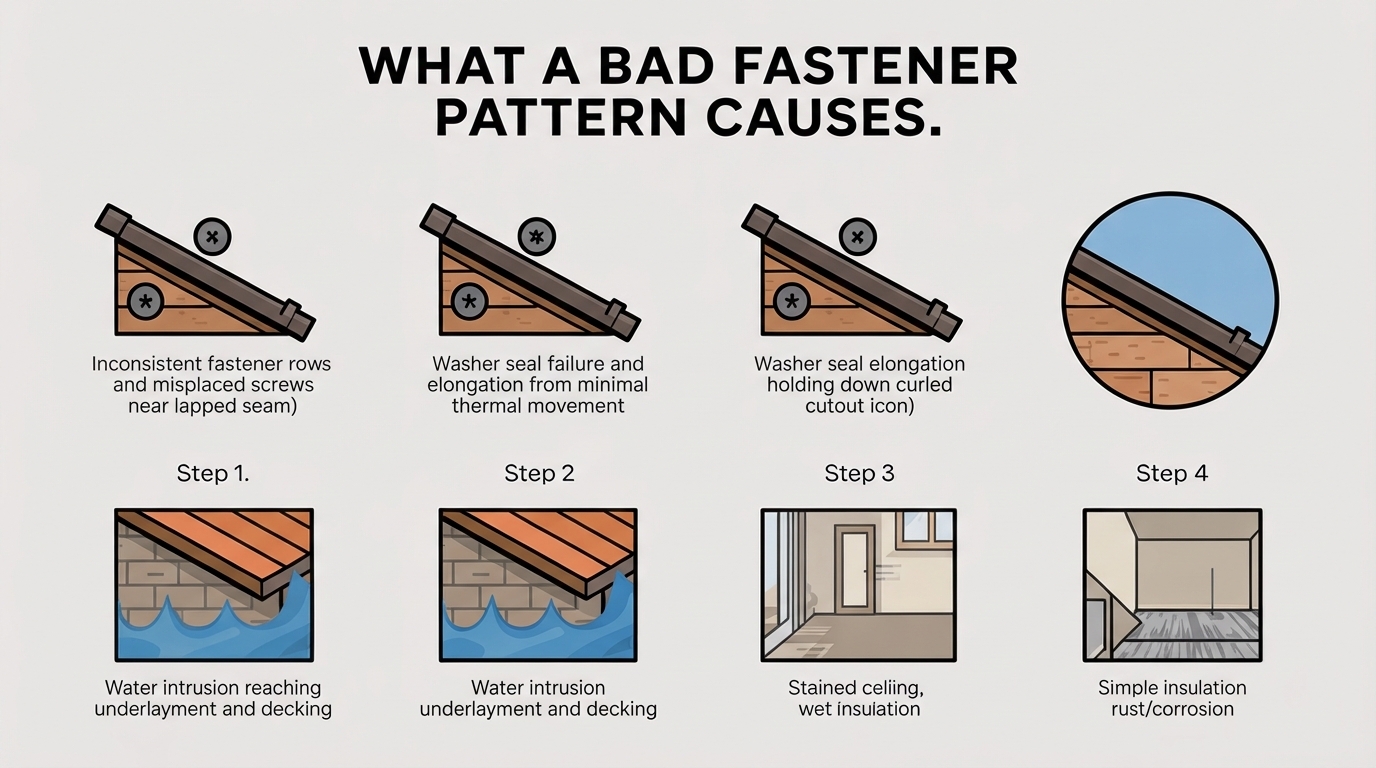 WHAT A BAD FASTENER PATTERN CAUSES.

Inconsistent fastener rows and misplaced screws near lapped seam)

Washer seal failure and elongation from minimal thermal movement

Washer seal elongation holding down curled cutout icon)

Step 1.

Step 2

Step 3

Step 4

Water intrusion reaching underlayment and decking

Water intrusion underlayment and decking

Stained ceiling, wet insulation

Simple insulation rust/corrosion