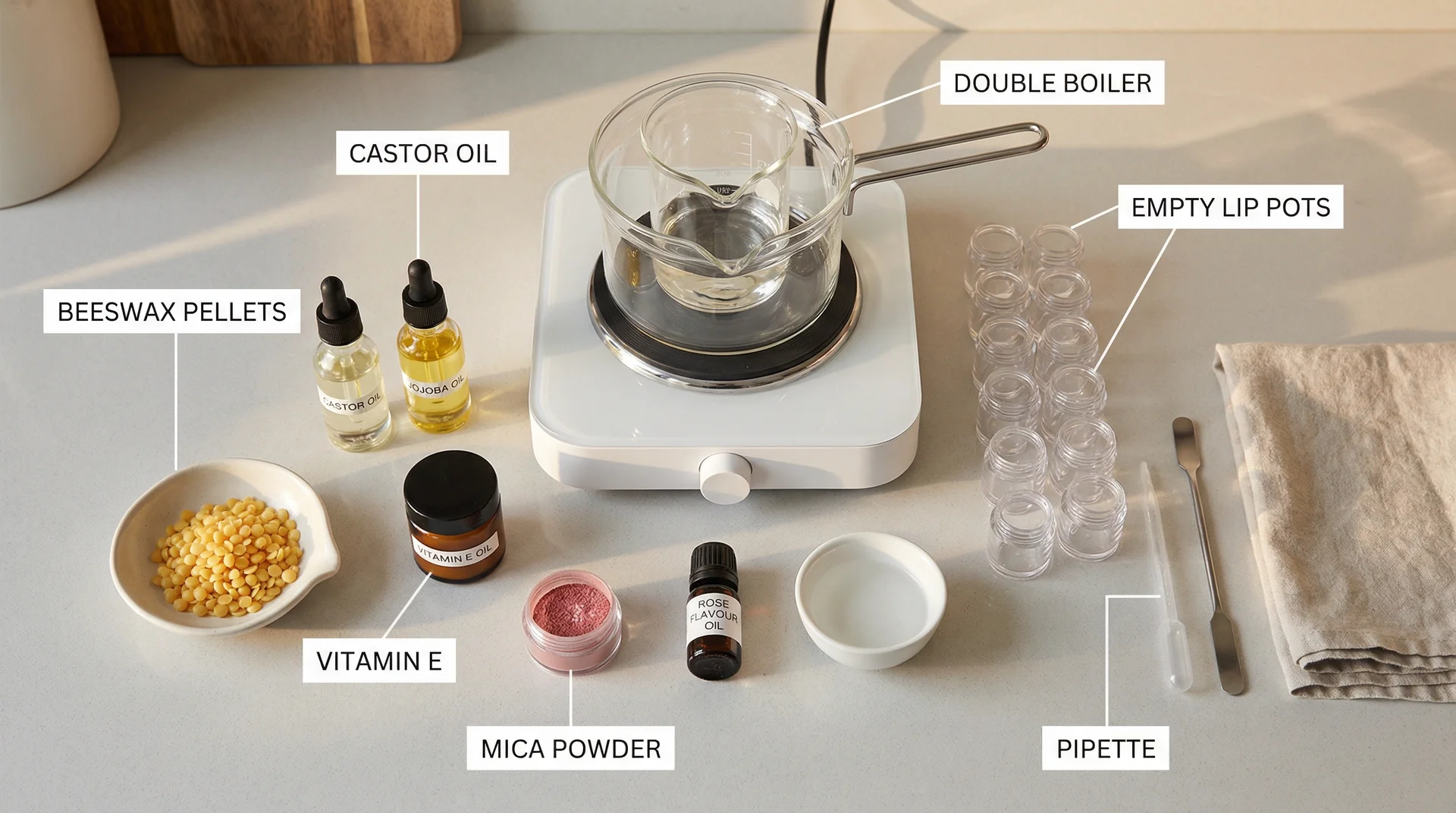 DOUBLE BOILER

CASTOR OIL

EMPTY LIP POTS

BEESWAX PELLETS

CASTOR OIL

JOJOBA OIL

VITAMIN E OIL

ROSE FLAVOUR OIL

VITAMIN E

MICA POWDER

PIPETTE