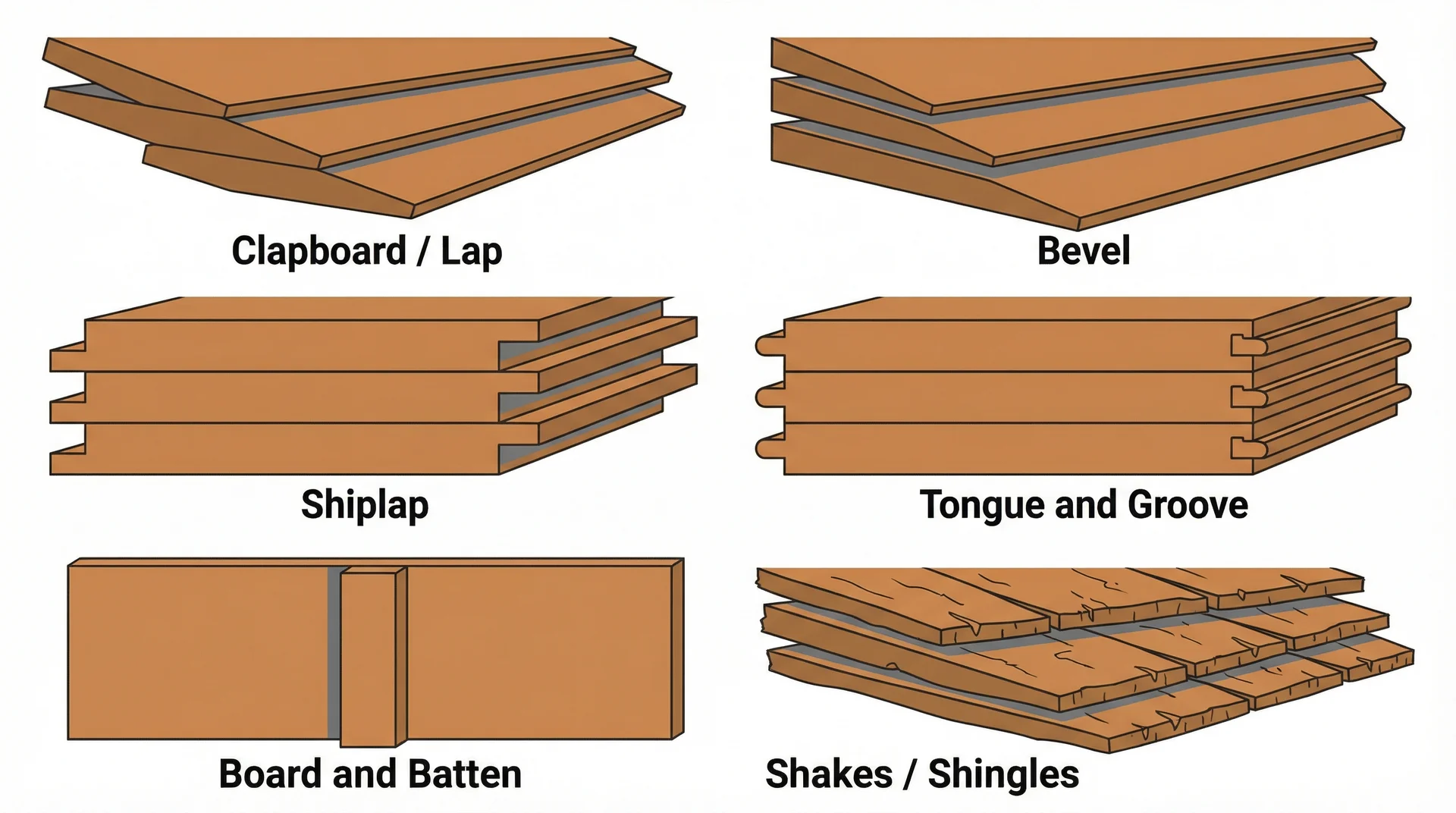 Clapboard / Lap

Bevel

Shiplap

Tongue and Groove

Board and Batten

Shakes / Shingles