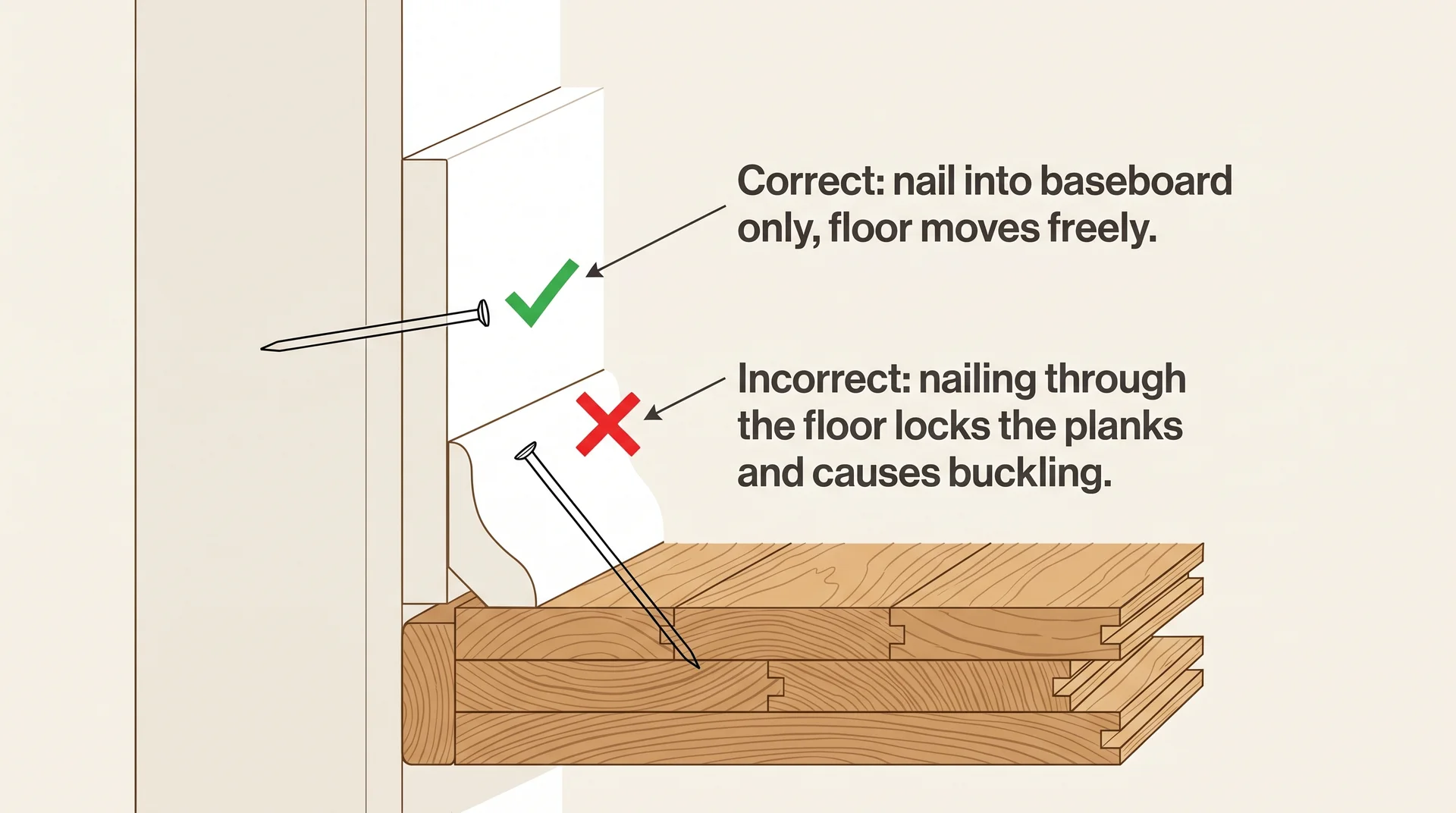 Correct: nail into baseboard only, floor moves freely.

Incorrect: nailing through the floor locks the planks and causes buckling.