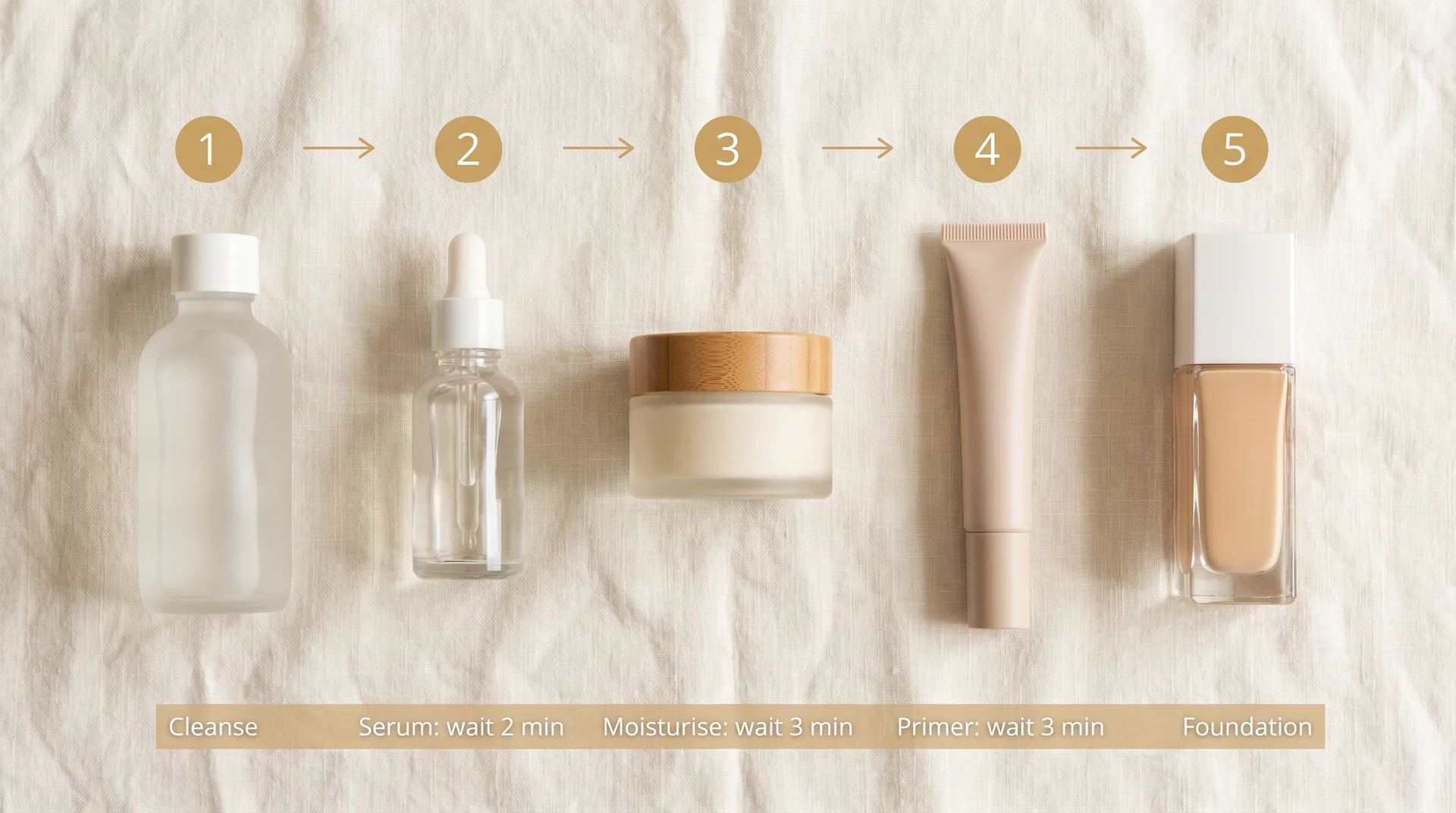 1 → 2 → 3 → 4 → 5

Cleanse Serum: wait 2 min Moisturise: wait 3 min Primer: wait 3 min Foundation