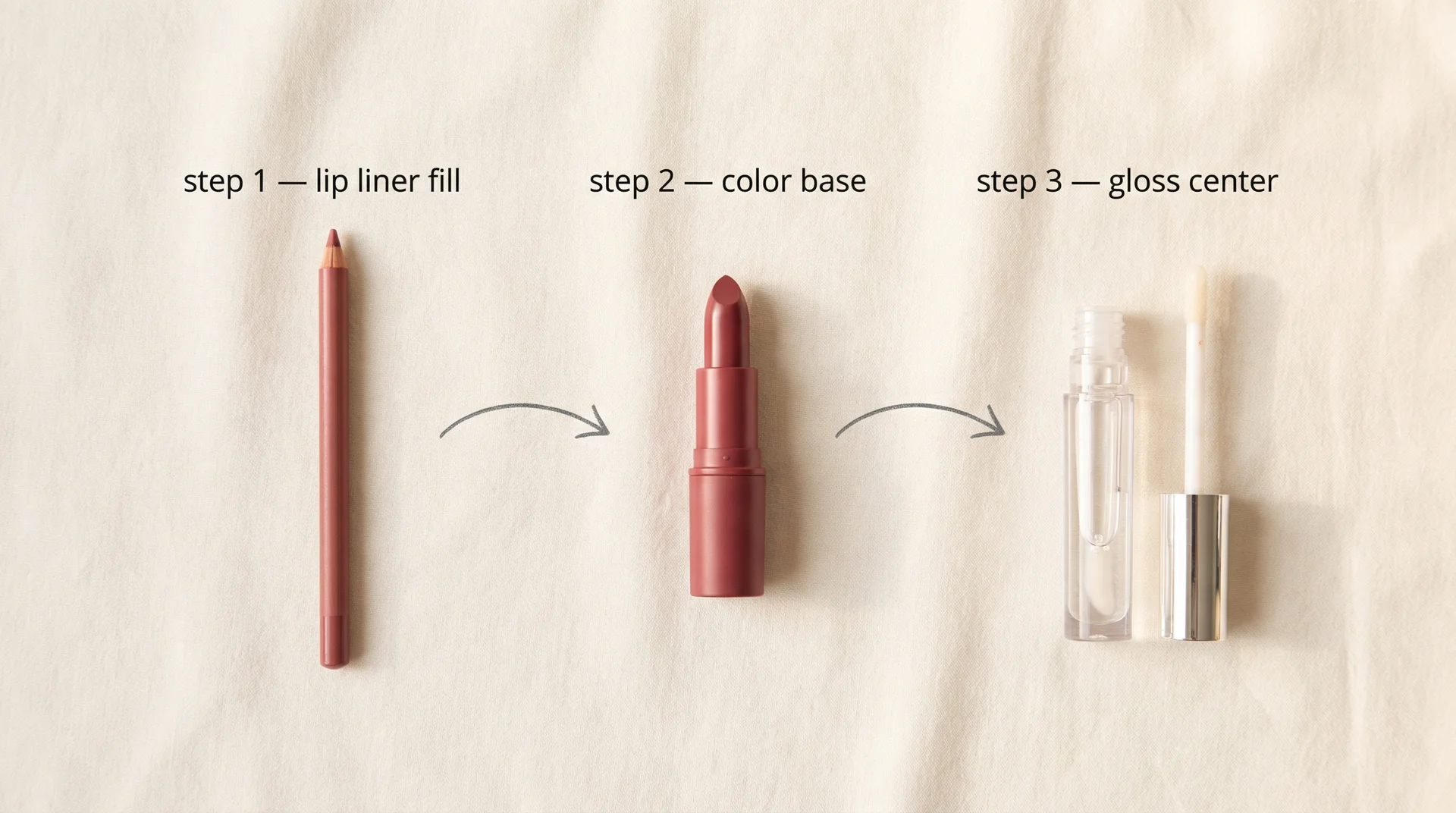 step 1 — lip liner fill

step 2 — color base

step 3 — gloss center