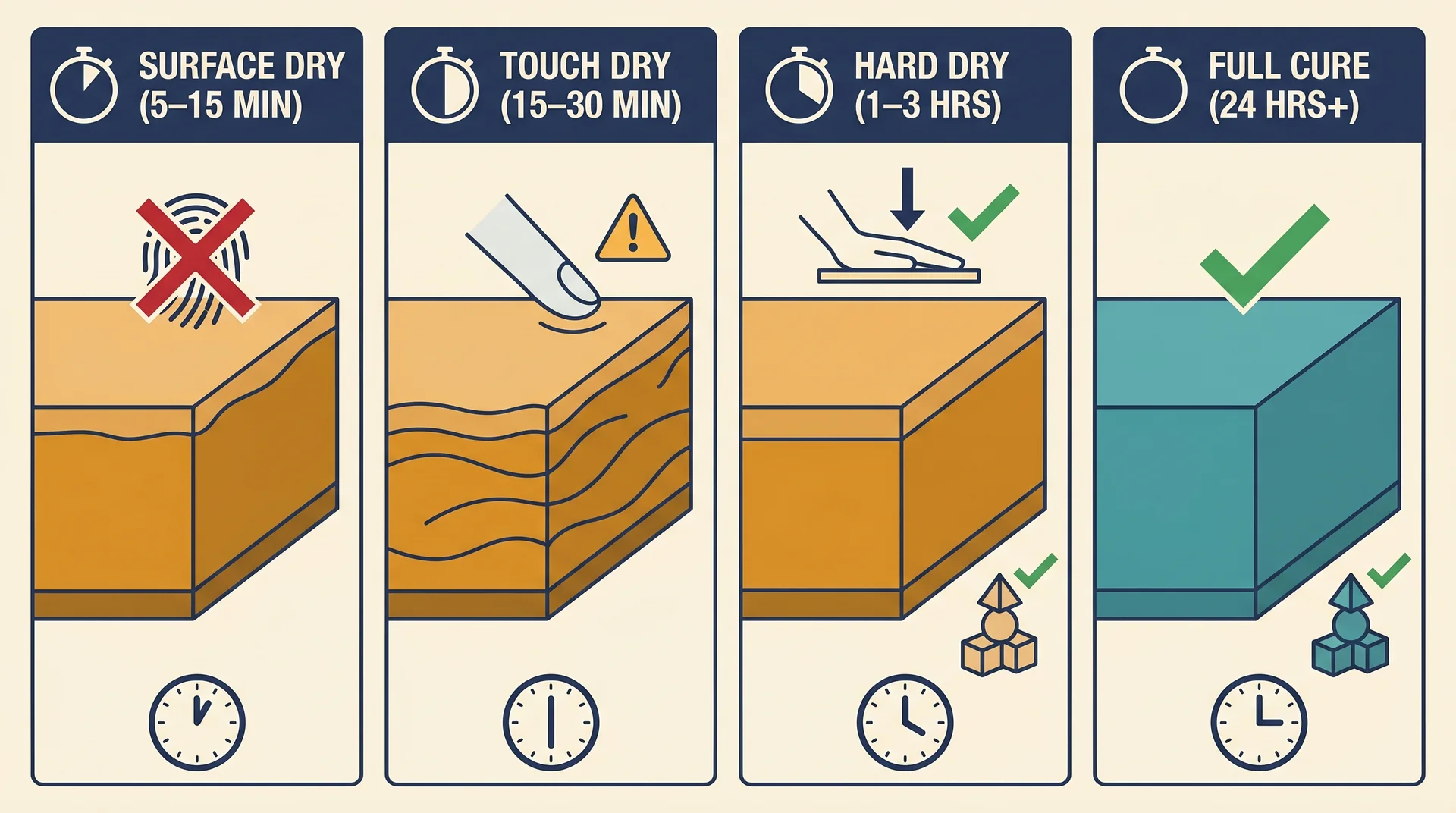 SURFACE DRY (5–15 MIN)

TOUCH DRY (15–30 MIN)

HARD DRY (1–3 HRS)

FULL CURE (24 HRS+)