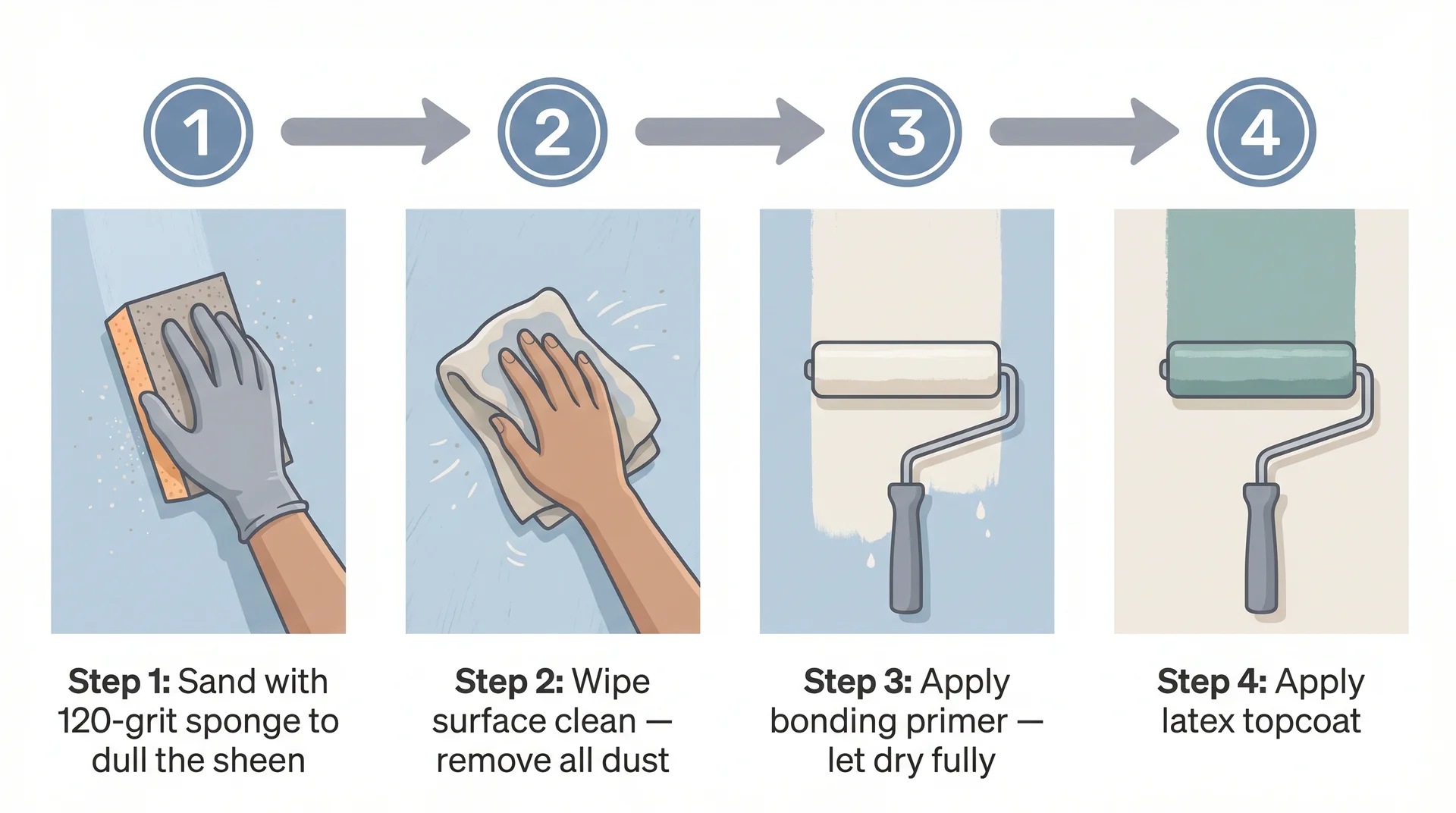 1

2

3

4

Step 1: Sand with 120-grit sponge to dull the sheen

Step 2: Wipe surface clean — remove all dust

Step 3: Apply bonding primer — let dry fully

Step 4: Apply latex topcoat