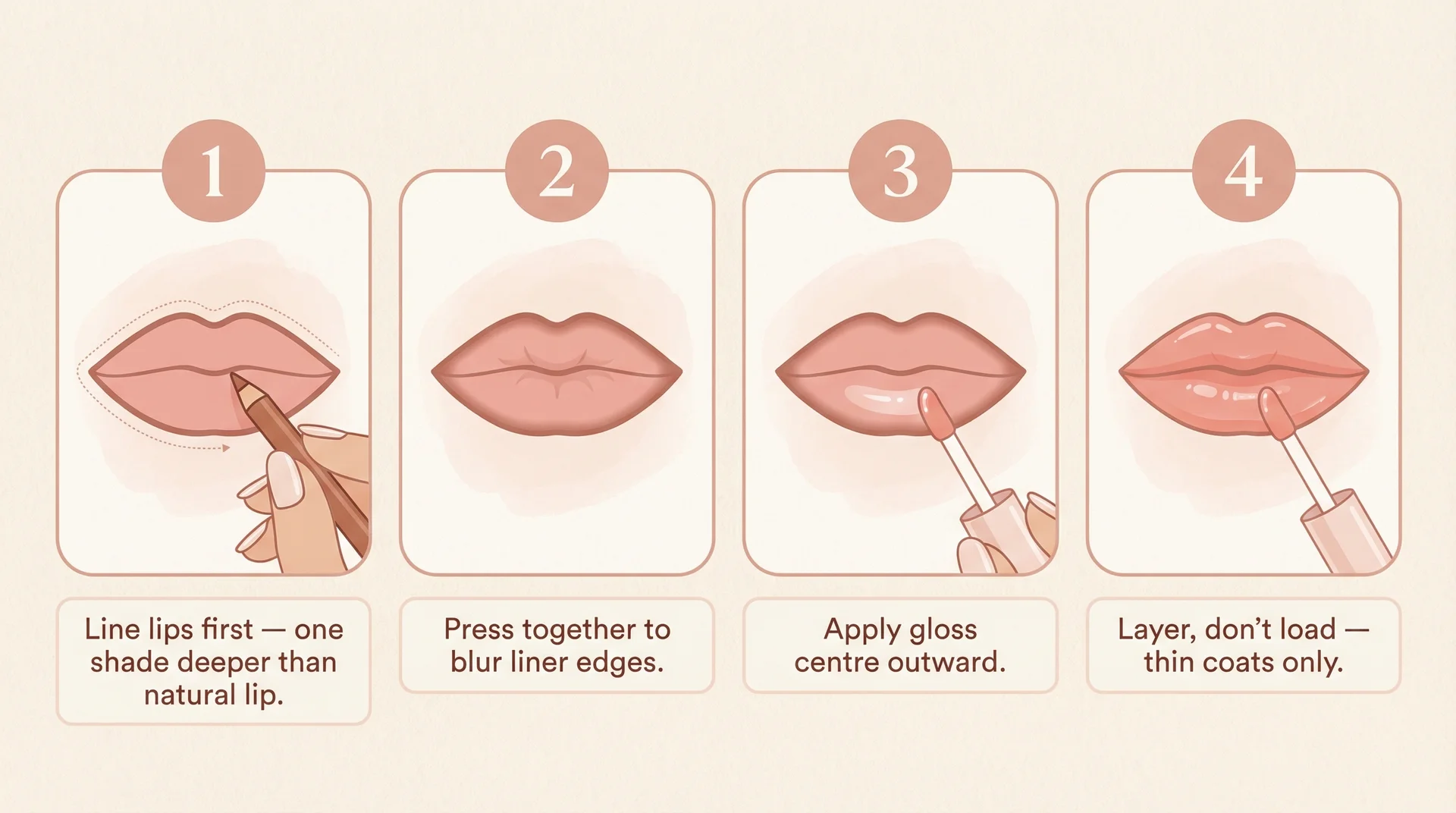 1

Line lips first — one shade deeper than natural lip.

2

Press together to blur liner edges.

3

Apply gloss centre outward.

4

Layer, don't load — thin coats only.