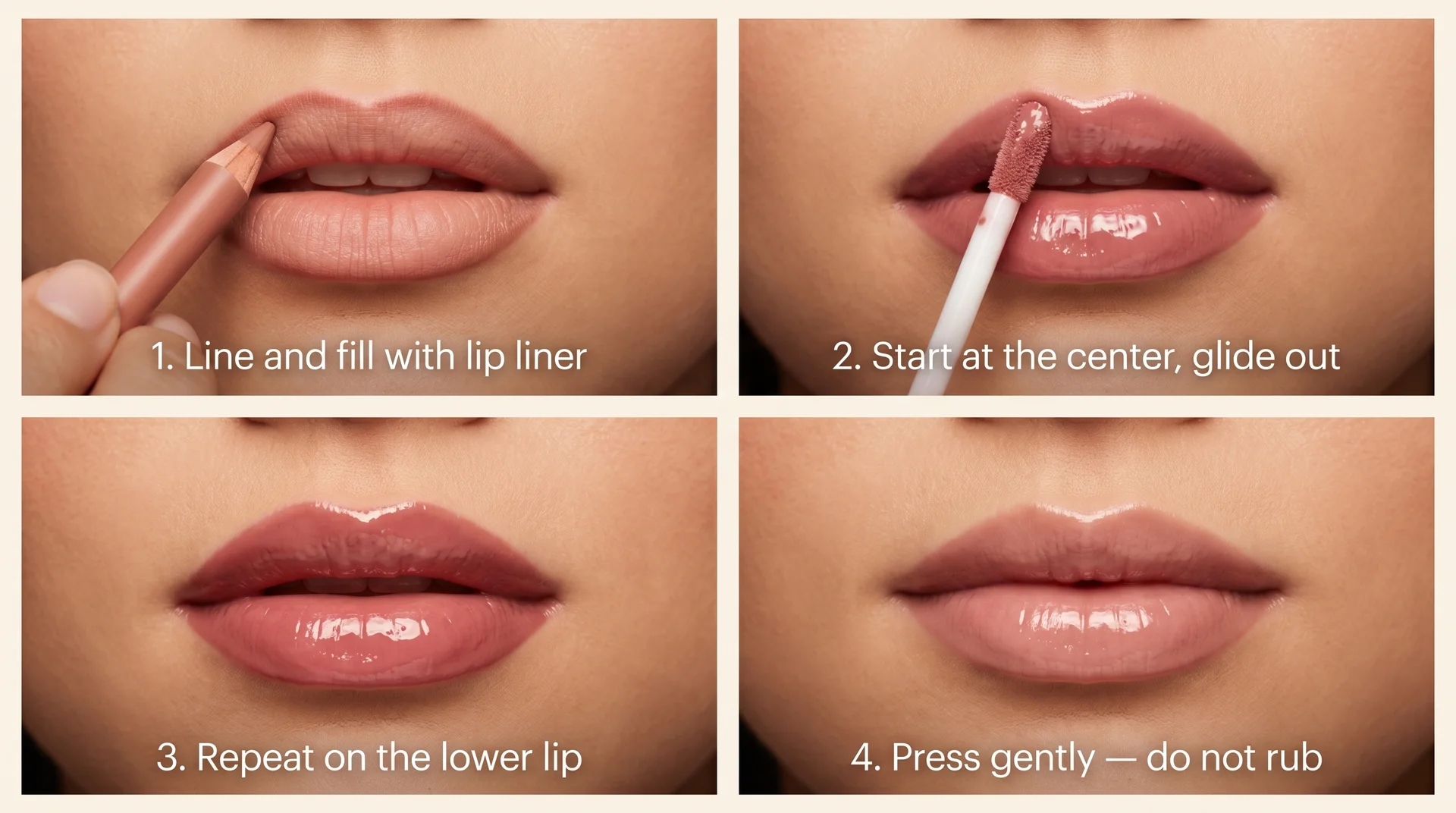 1. Line and fill with lip liner

2. Start at the center, glide out

3. Repeat on the lower lip

4. Press gently — do not rub