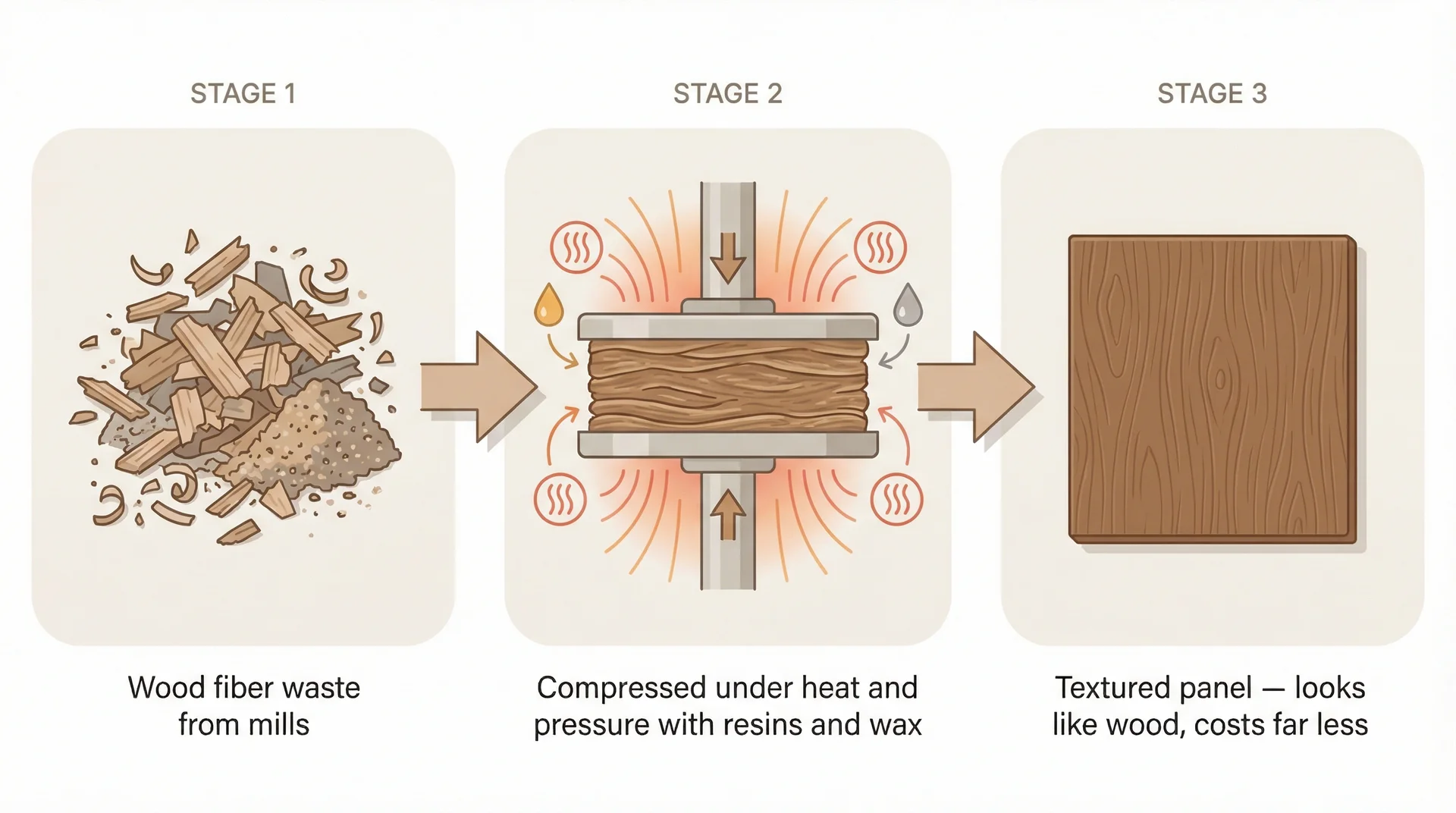 STAGE 1

Wood fiber waste from mills

STAGE 2

Compressed under heat and pressure with resins and wax

STAGE 3

Textured panel — looks like wood, costs far less