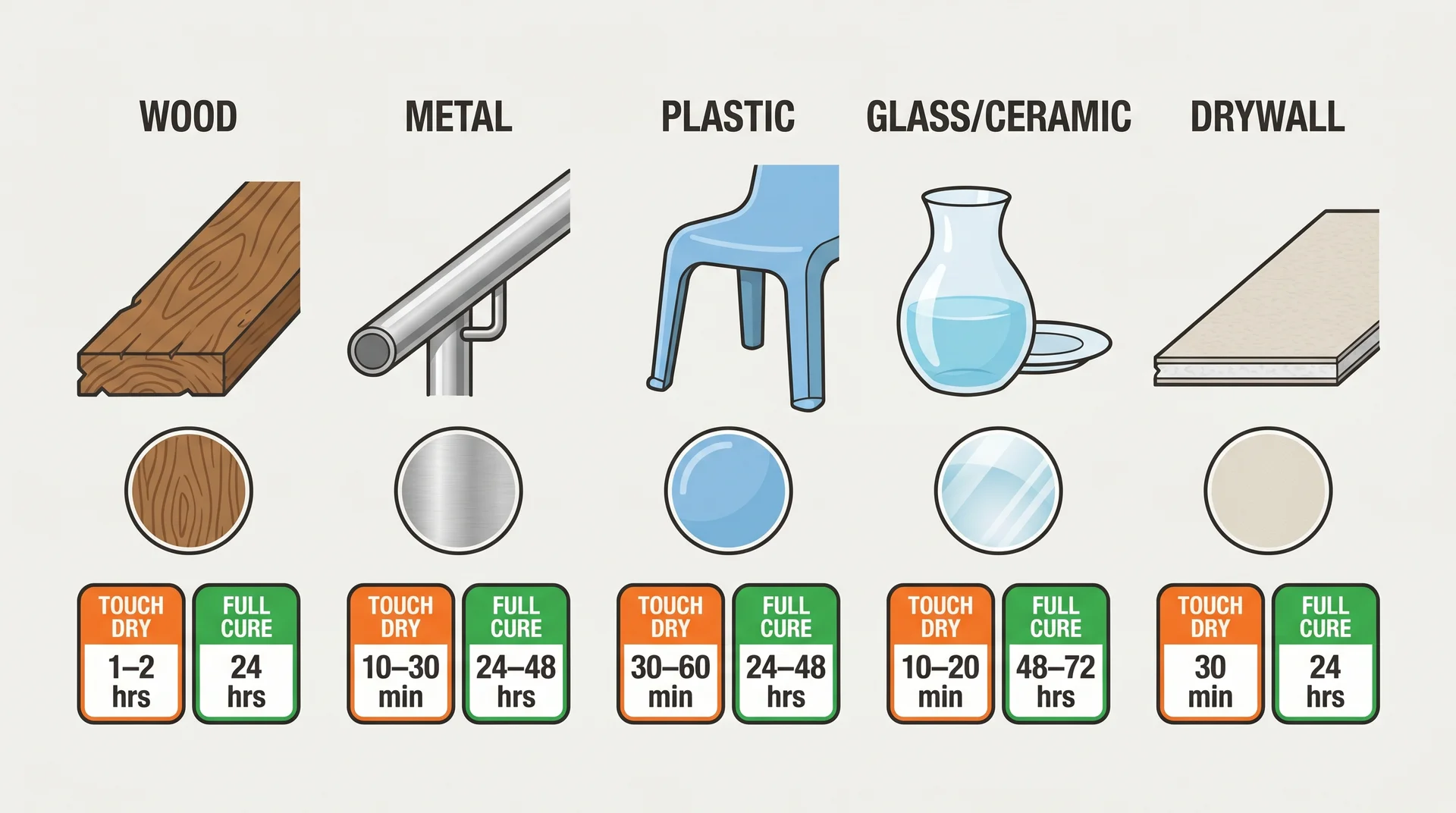 WOOD

TOUCH DRY
1–2 hrs

FULL CURE
24 hrs

METAL

TOUCH DRY
10–30 min

FULL CURE
24–48 hrs

PLASTIC

TOUCH DRY
30–60 min

FULL CURE
24–48 hrs

GLASS/CERAMIC

TOUCH DRY
10–20 min

FULL CURE
48–72 hrs

DRYWALL

TOUCH DRY
30 min

FULL CURE
24 hrs