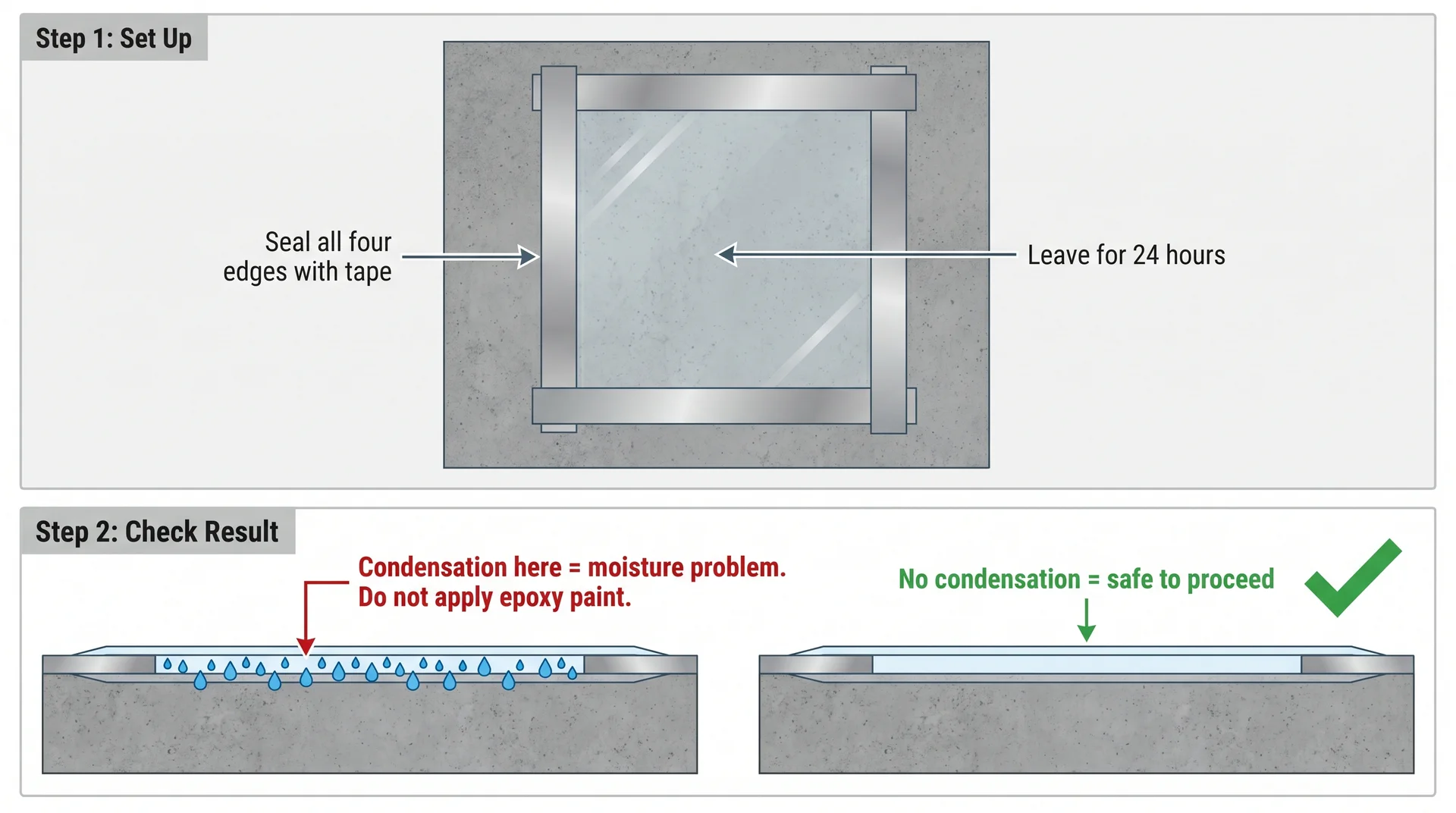 Step 1: Set Up

Seal all four edges with tape

Leave for 24 hours

Step 2: Check Result

Condensation here = moisture problem.
Do not apply epoxy paint.

No condensation = safe to proceed