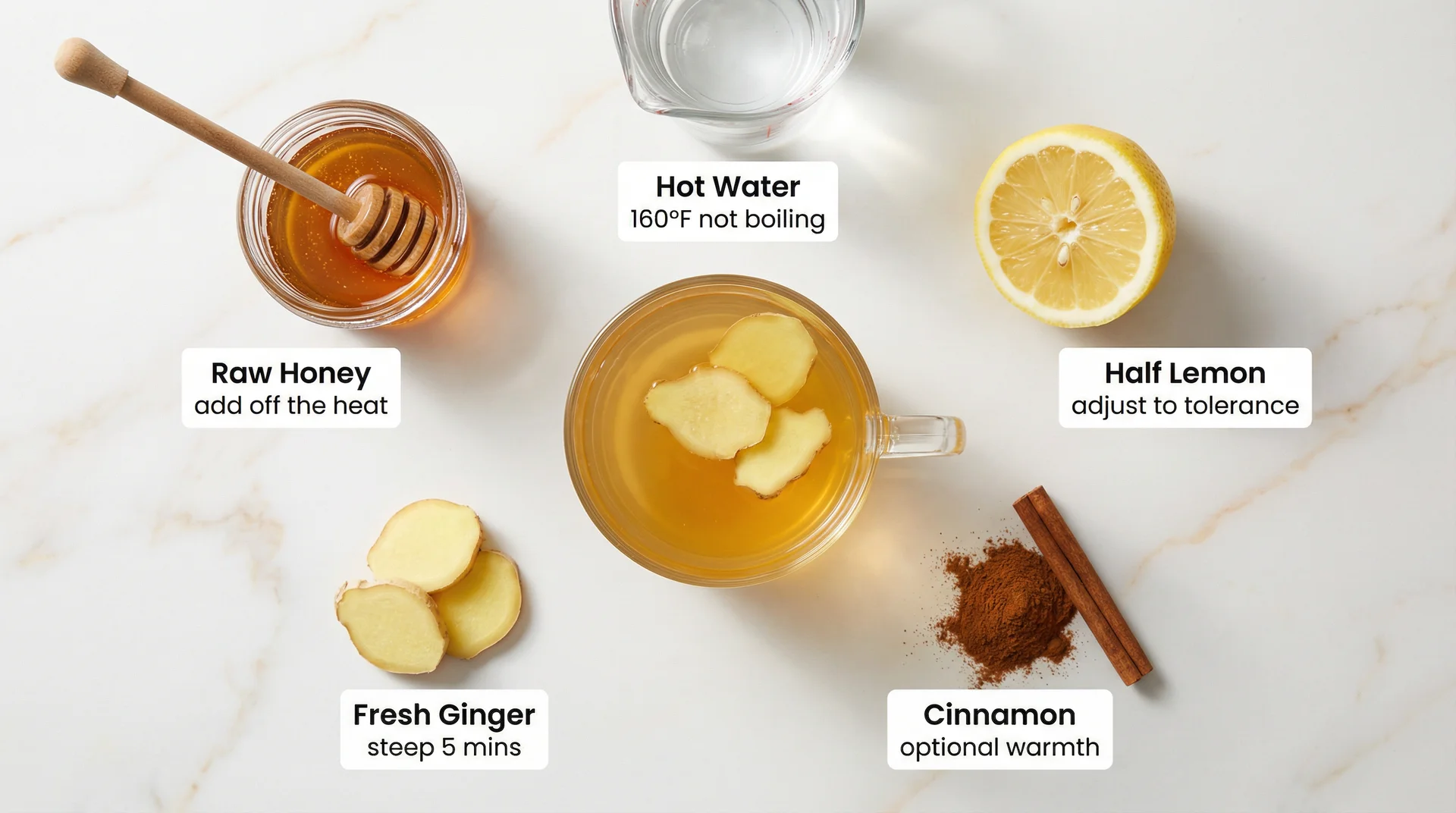 Hot Water
160°F not boiling

Raw Honey
add off the heat

Half Lemon
adjust to tolerance

Fresh Ginger
steep 5 mins

Cinnamon
optional warmth