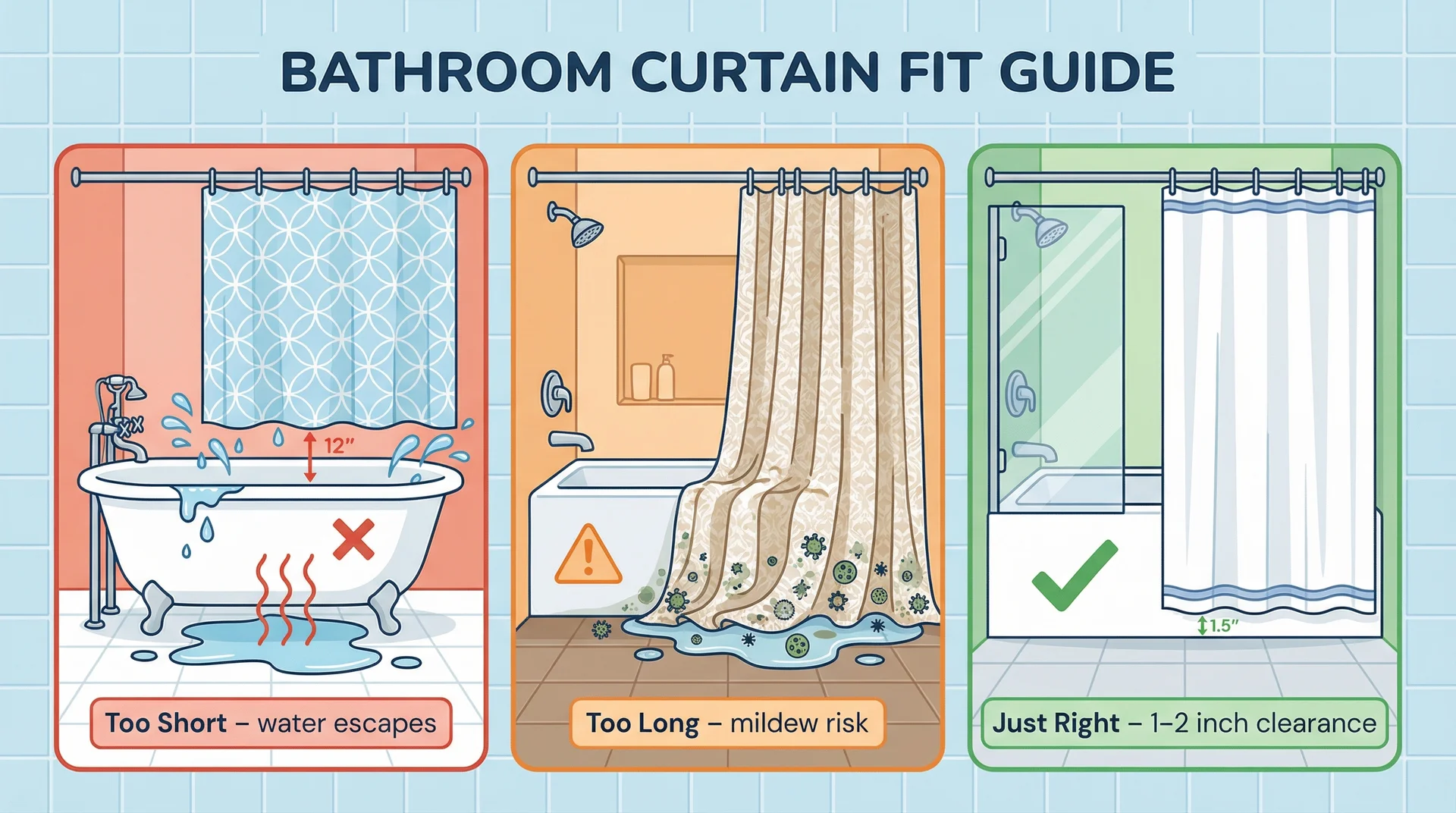 BATHROOM CURTAIN FIT GUIDE

12"

Too Short – water escapes

Too Long – mildew risk

1.5"

Just Right – 1–2 inch clearance