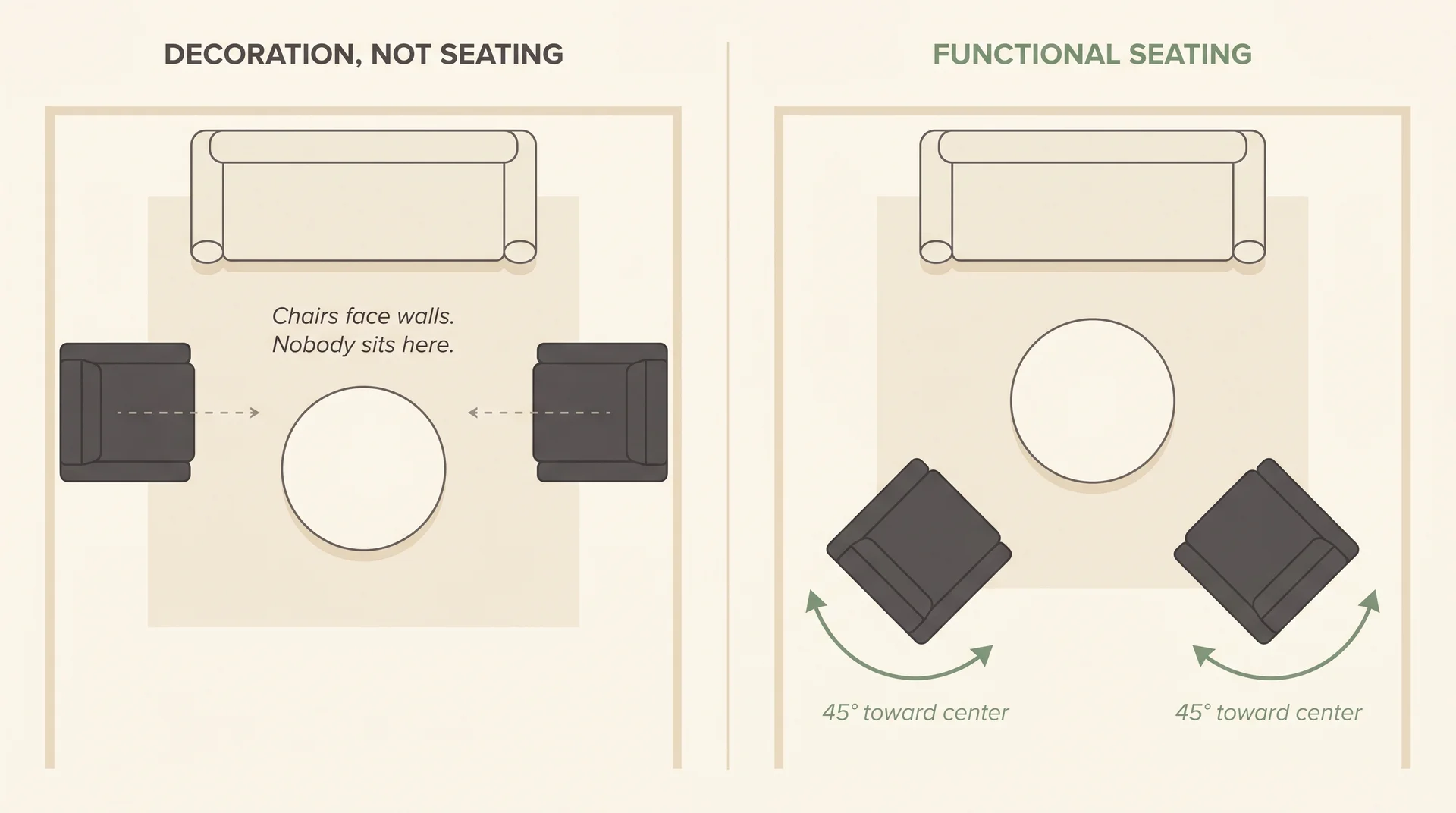 DECORATION, NOT SEATING

Chairs face walls.
Nobody sits here.

FUNCTIONAL SEATING

45° toward center

45° toward center