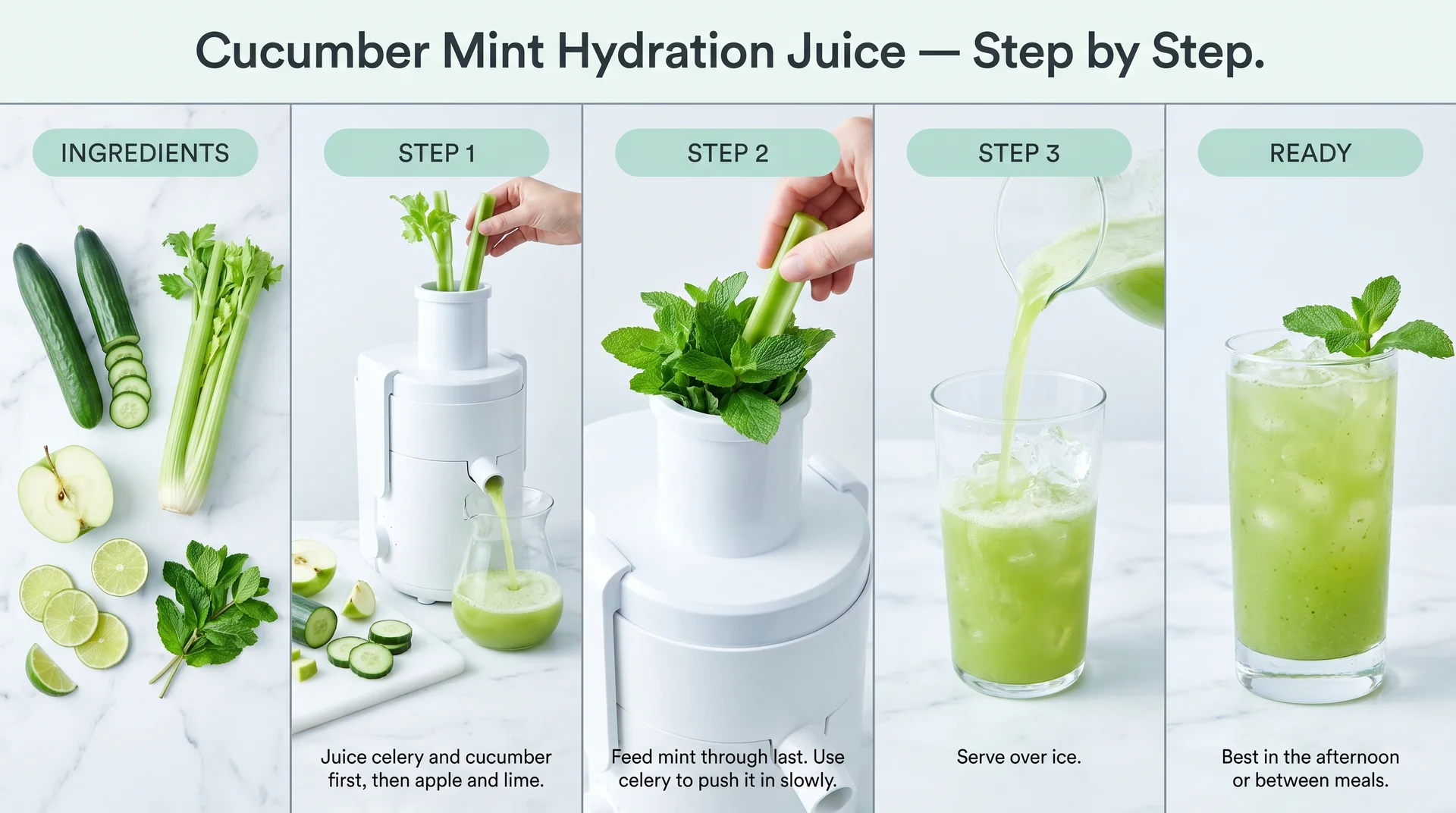 Cucumber Mint Hydration Juice — Step by Step.

INGREDIENTS

STEP 1

Juice celery and cucumber first, then apple and lime.

STEP 2

Feed mint through last. Use celery to push it in slowly.

STEP 3

Serve over ice.

READY

Best in the afternoon or between meals.