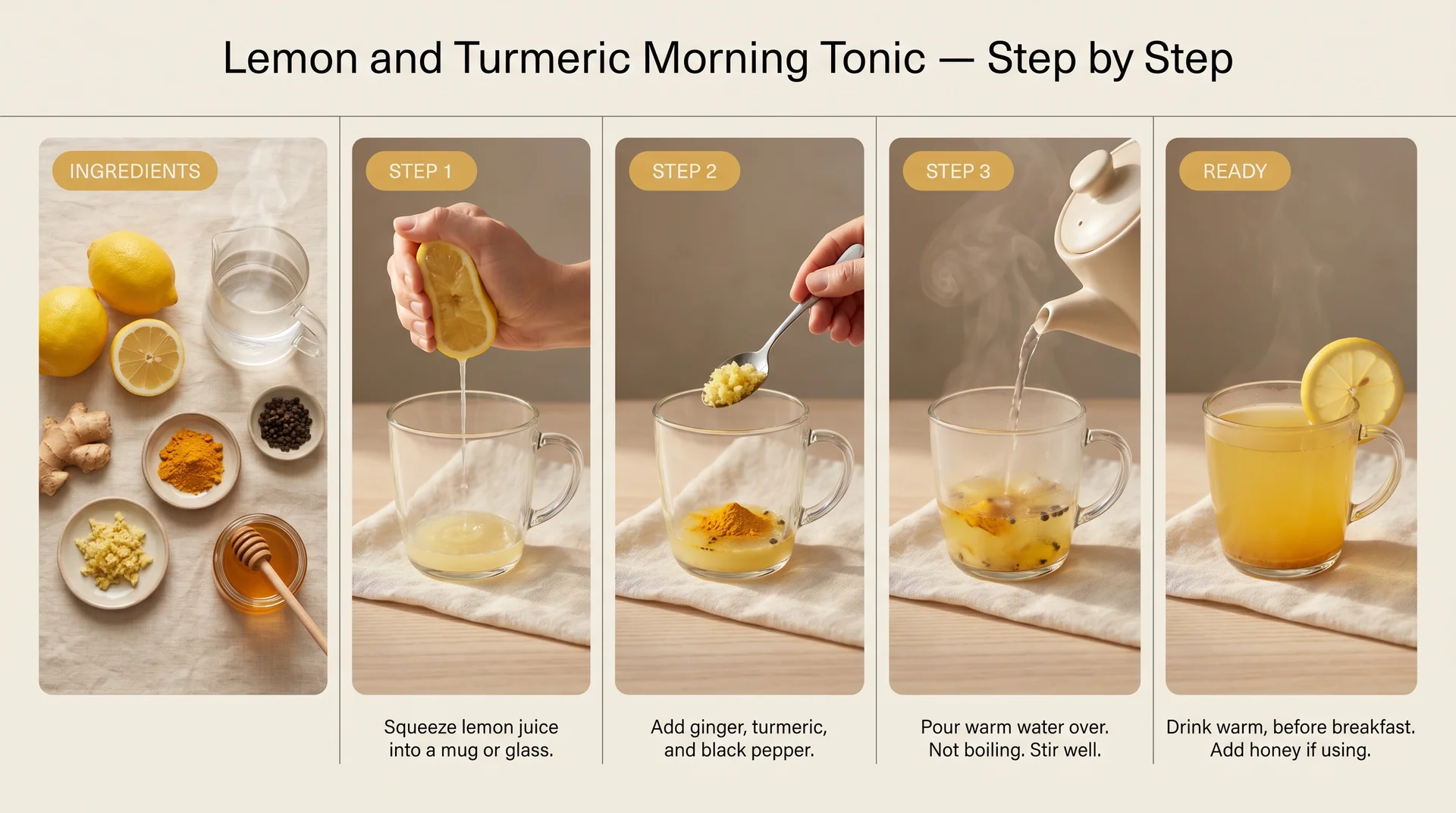 Lemon and Turmeric Morning Tonic — Step by Step

INGREDIENTS

STEP 1

Squeeze lemon juice into a mug or glass.

STEP 2

Add ginger, turmeric, and black pepper.

STEP 3

Pour warm water over. Not boiling. Stir well.

READY

Drink warm, before breakfast. Add honey if using.