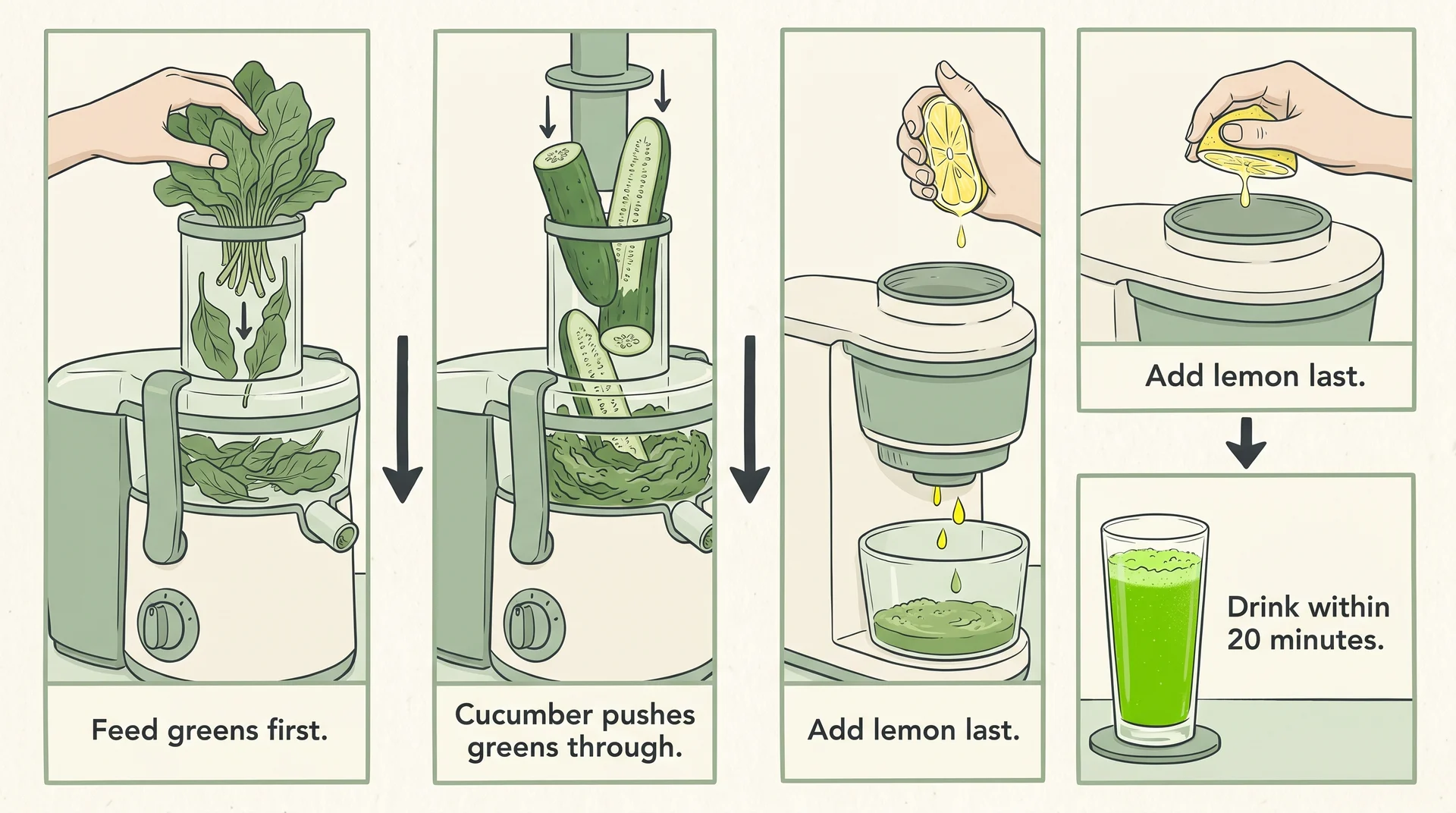 Feed greens first.

Cucumber pushes greens through.

Add lemon last.

Add lemon last.

Drink within 20 minutes.