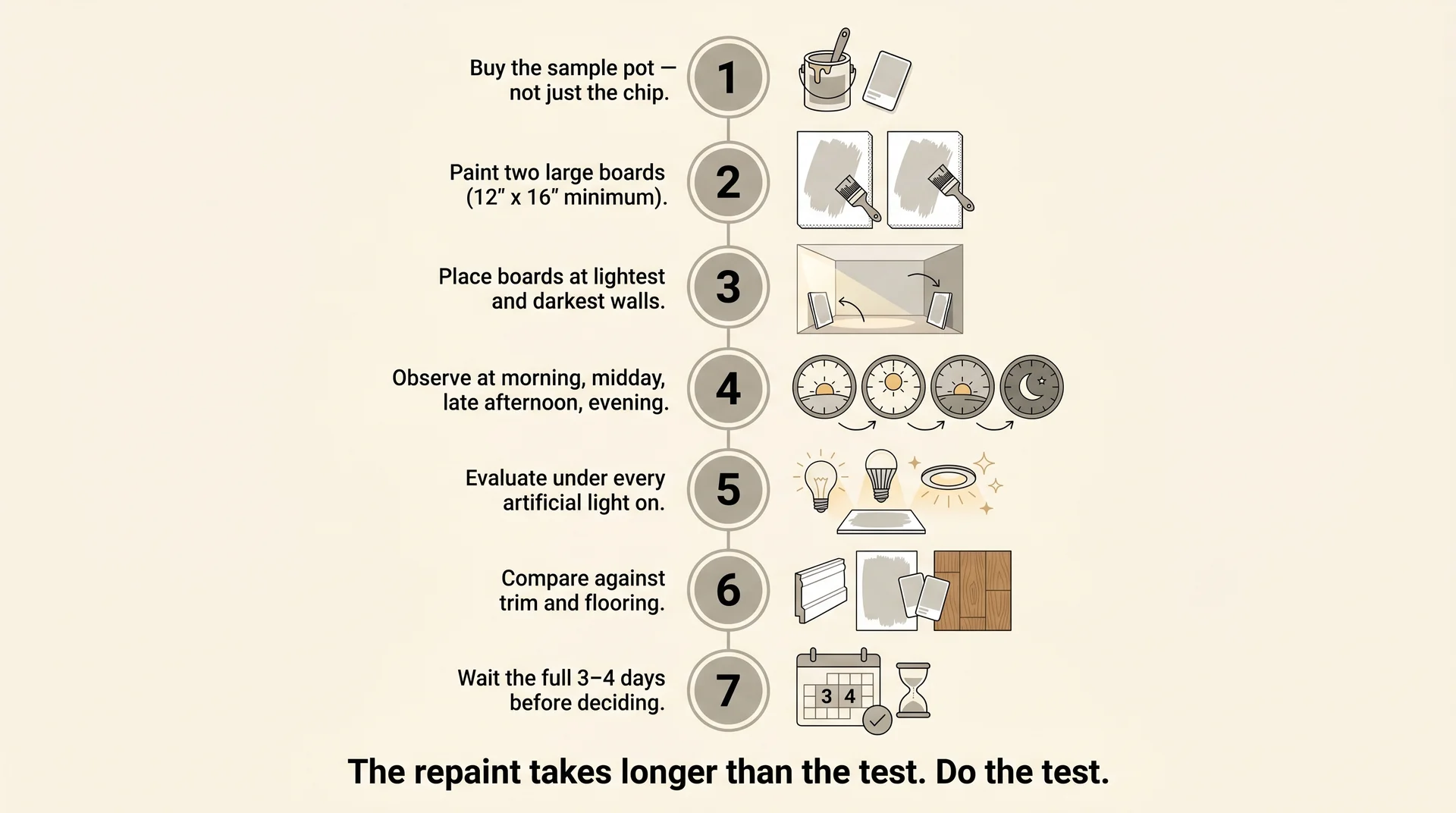 Buy the sample pot — not just the chip.

1

Paint two large boards (12″ x 16″ minimum).

2

Place boards at lightest and darkest walls.

3

Observe at morning, midday, late afternoon, evening.

4

Evaluate under every artificial light on.

5

Compare against trim and flooring.

6

Wait the full 3–4 days before deciding.

7

3 4

The repaint takes longer than the test. Do the test.